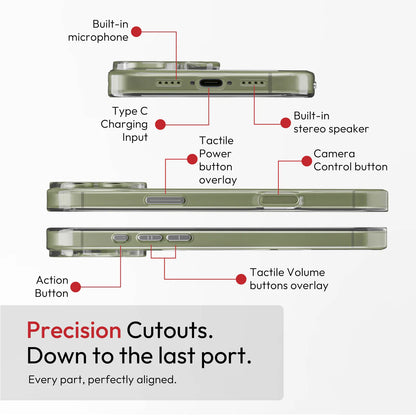 Built-in microphone

Type C Charging Input

Built-in stereo speaker

Tactile Power button overlay

Camera Control button

Action Button

Tactile Volume buttons overlay

Precision Cutouts.
Down to the last port.

Every part, perfectly aligned.