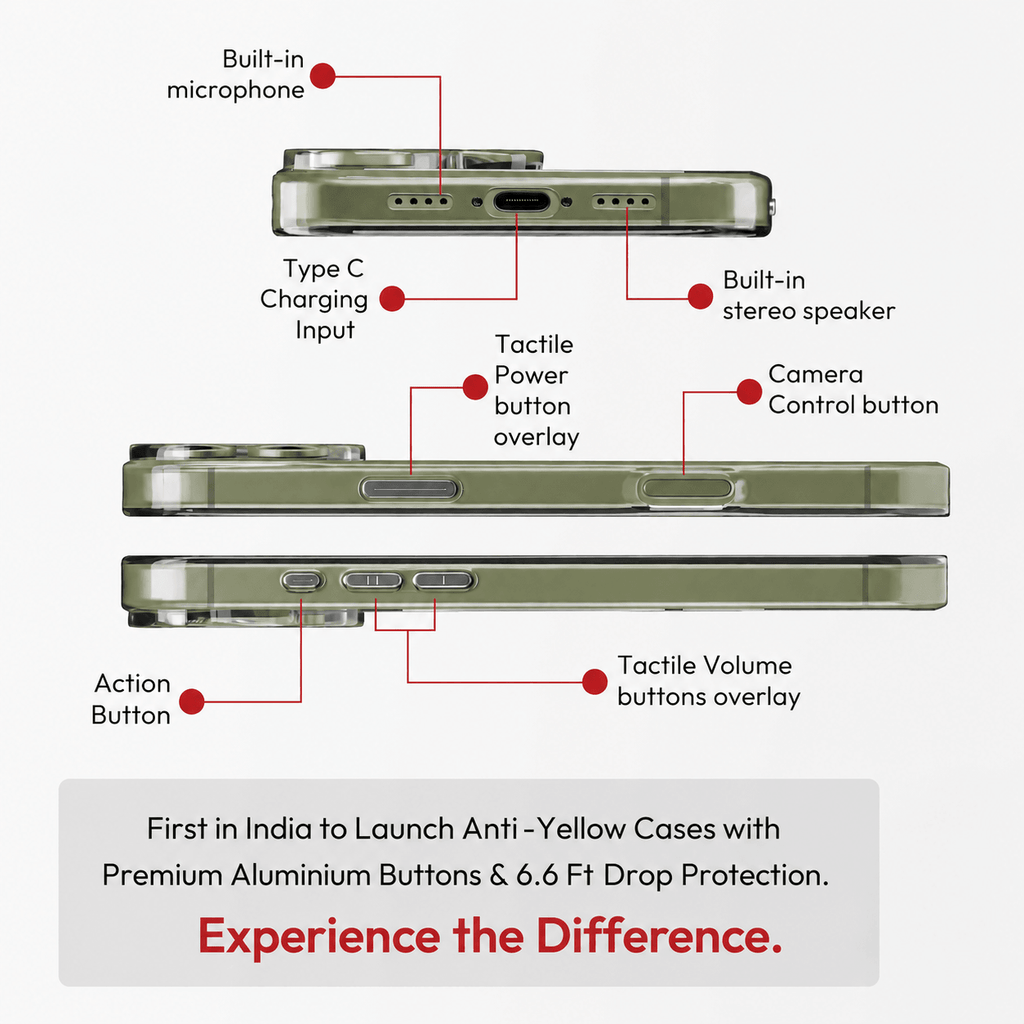 Built-in microphone

Type C Charging Input

Built-in stereo speaker

Tactile Power button overlay

Camera Control button

Action Button

Tactile Volume buttons overlay

First in India to Launch Anti -Yellow Cases with Premium Aluminium Buttons & 6.6 Ft Drop Protection.

Experience the Difference.