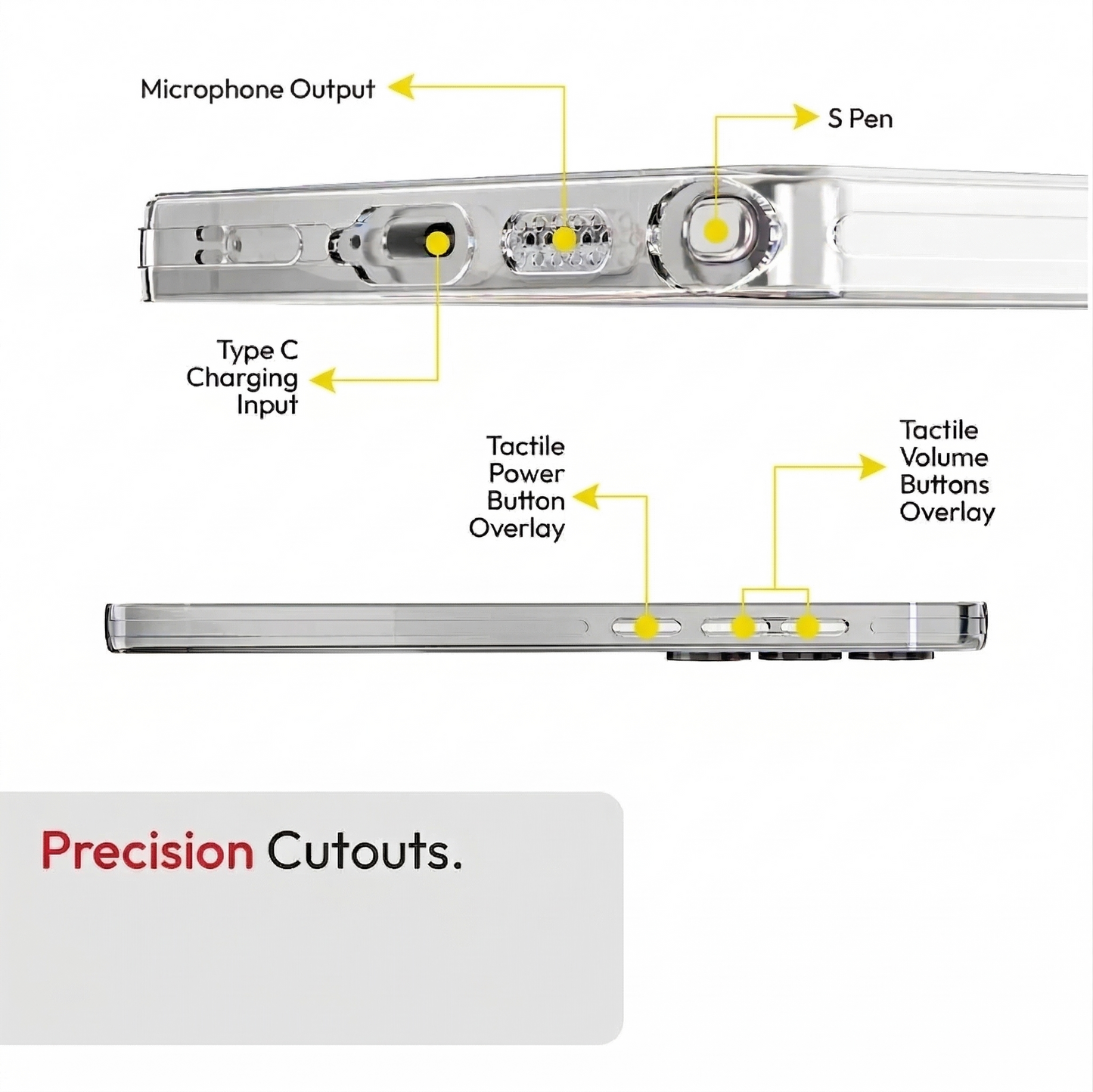 Microphone Output

S Pen

Type C Charging Input

Tactile Power Button Overlay

Tactile Volume Buttons Overlay

Precision Cutouts.