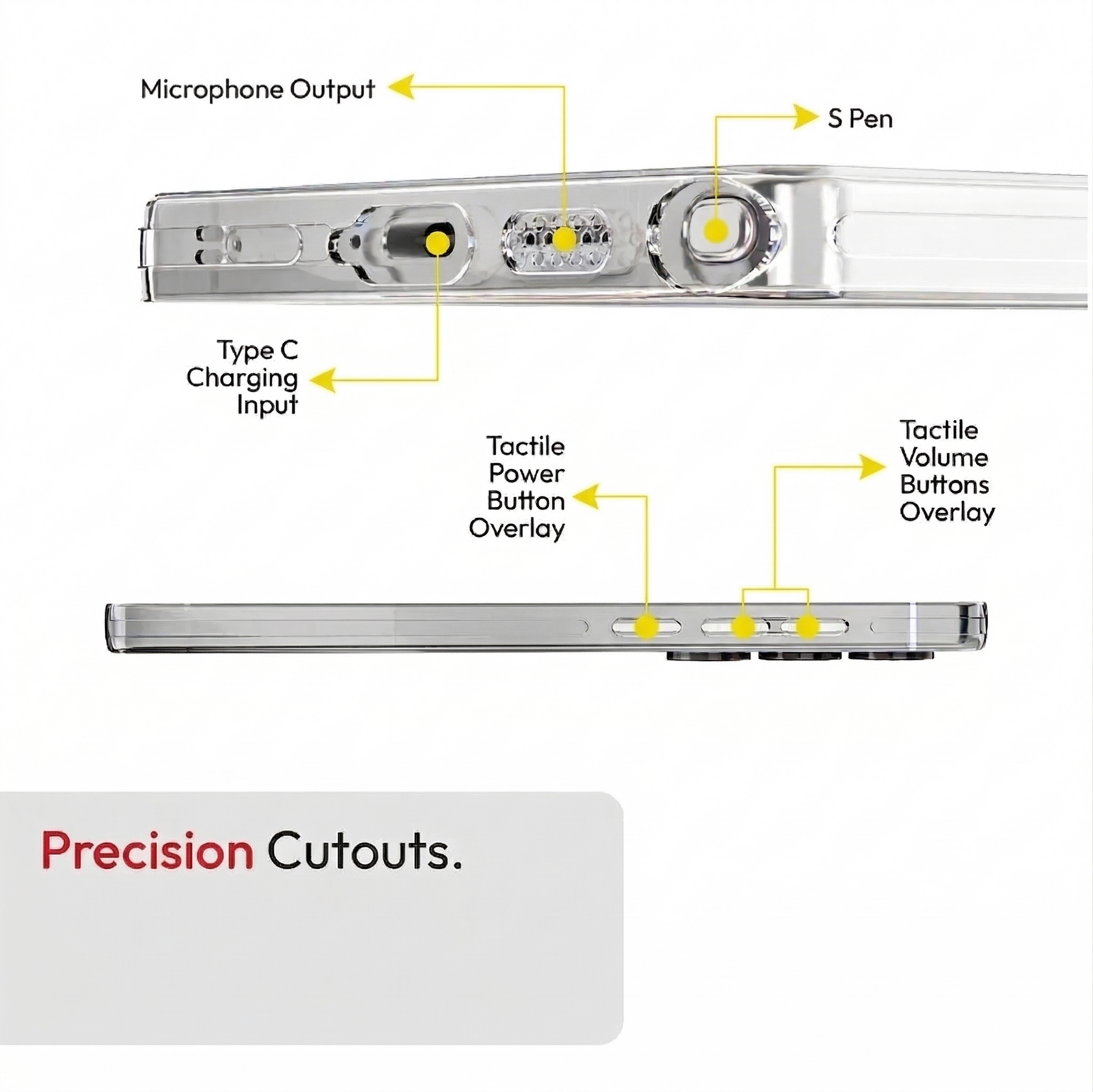 Microphone Output

S Pen

Type C Charging Input

Tactile Power Button Overlay

Tactile Volume Buttons Overlay

Precision Cutouts.